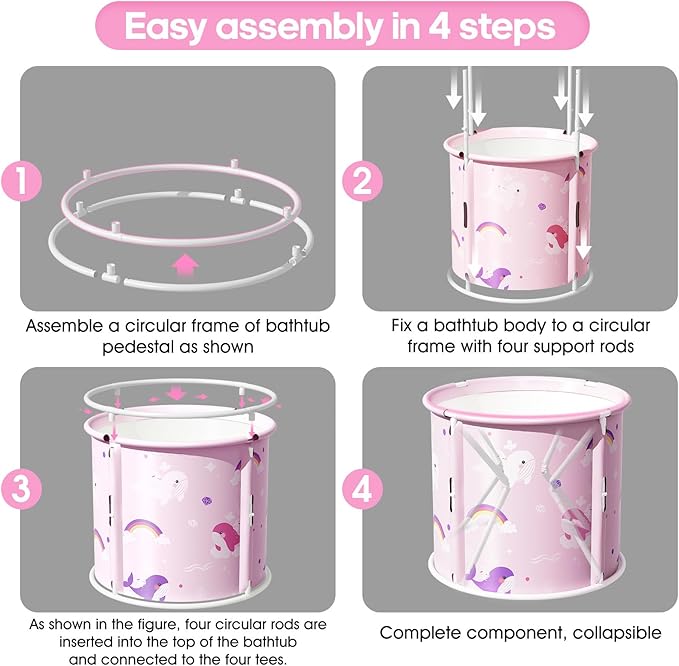 Easy assembly in 4 steps

1

Assemble a circular frame of bathtub pedestal as shown

2

Fix a bathtub body to a circular frame with four support rods

3

As shown in the figure, four circular rods are inserted into the top of the bathtub and connected to the four tees.

4

Complete component, collapsible