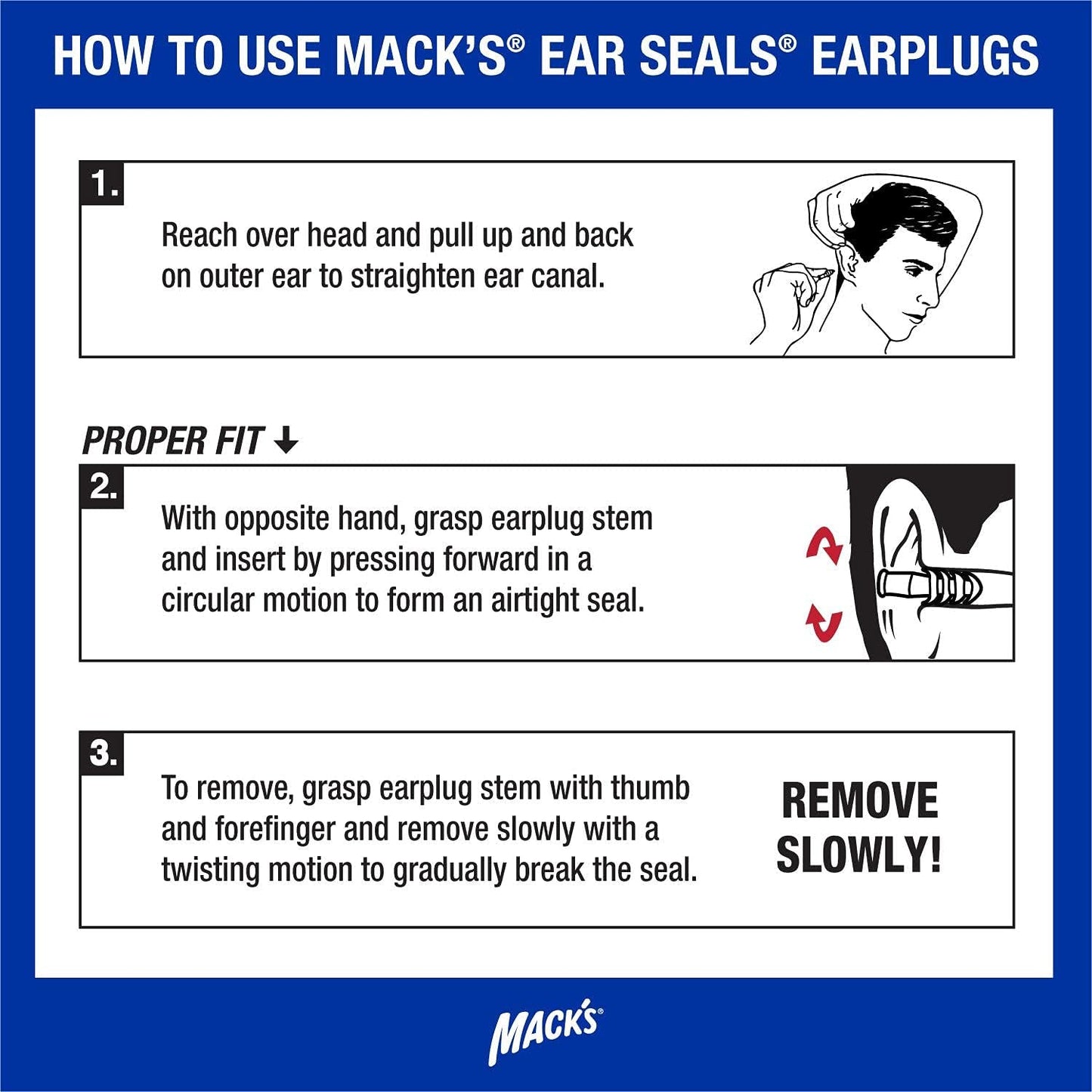 HOW TO USE MACK'S® EAR SEALS® EARPLUGS

1.

Reach over head and pull up and back on outer ear to straighten ear canal.

PROPER FIT ↓

2.

With opposite hand, grasp earplug stem and insert by pressing forward in a circular motion to form an airtight seal.

3.

To remove, grasp earplug stem with thumb and forefinger and remove slowly with a twisting motion to gradually break the seal.

REMOVE SLOWLY!

MACK'S®