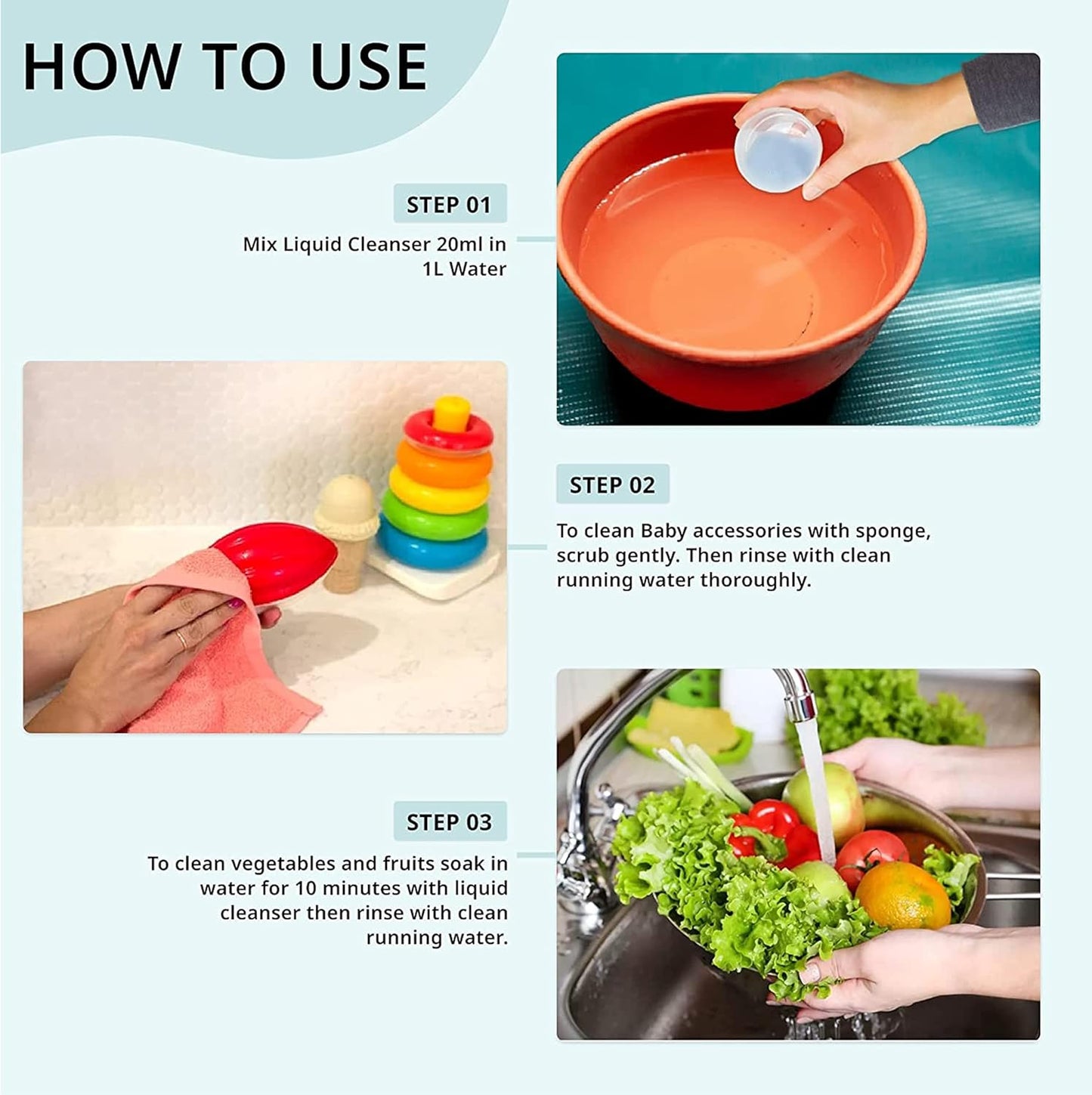 HOW TO USE

STEP 01

Mix Liquid Cleanser 20ml in 1L Water

STEP 02

To clean Baby accessories with sponge, scrub gently. Then rinse with clean running water thoroughly.

STEP 03

To clean vegetables and fruits soak in water for 10 minutes with liquid cleanser then rinse with clean running water.